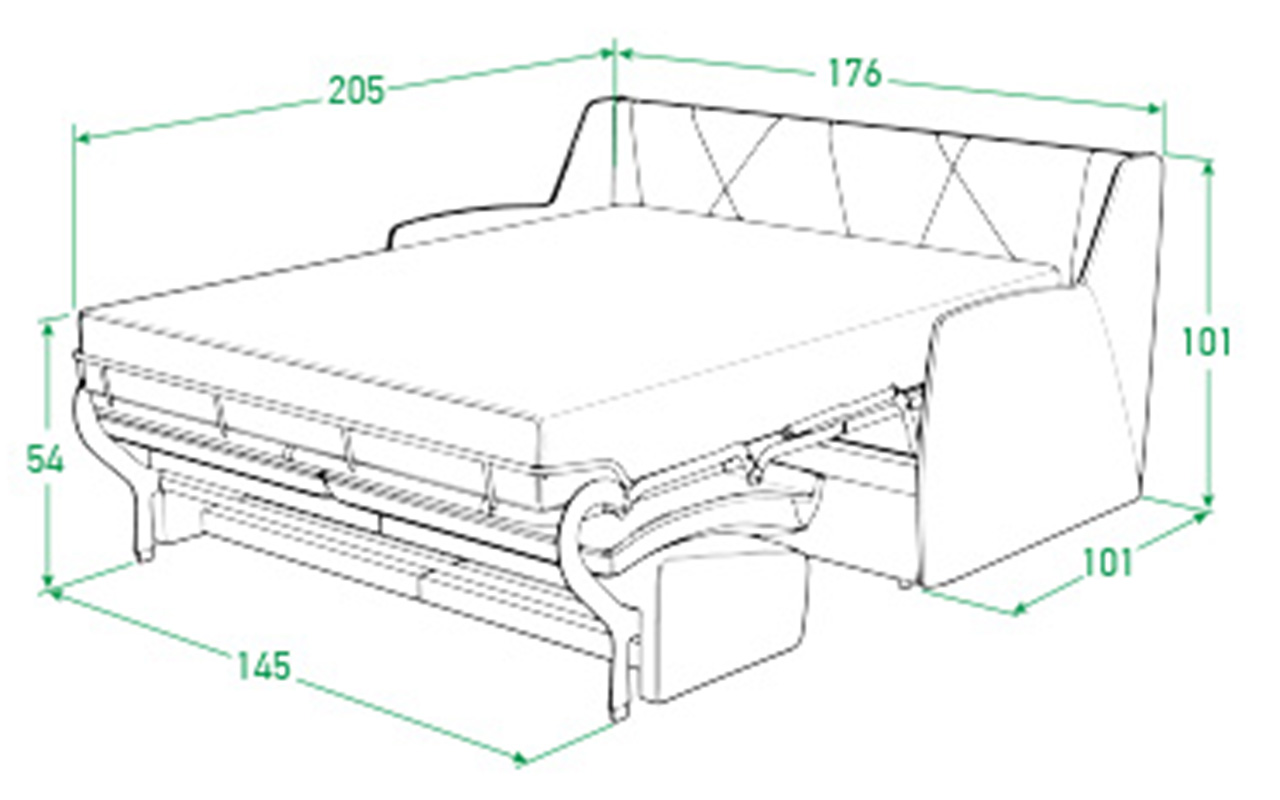 205
176
101
54
101
145